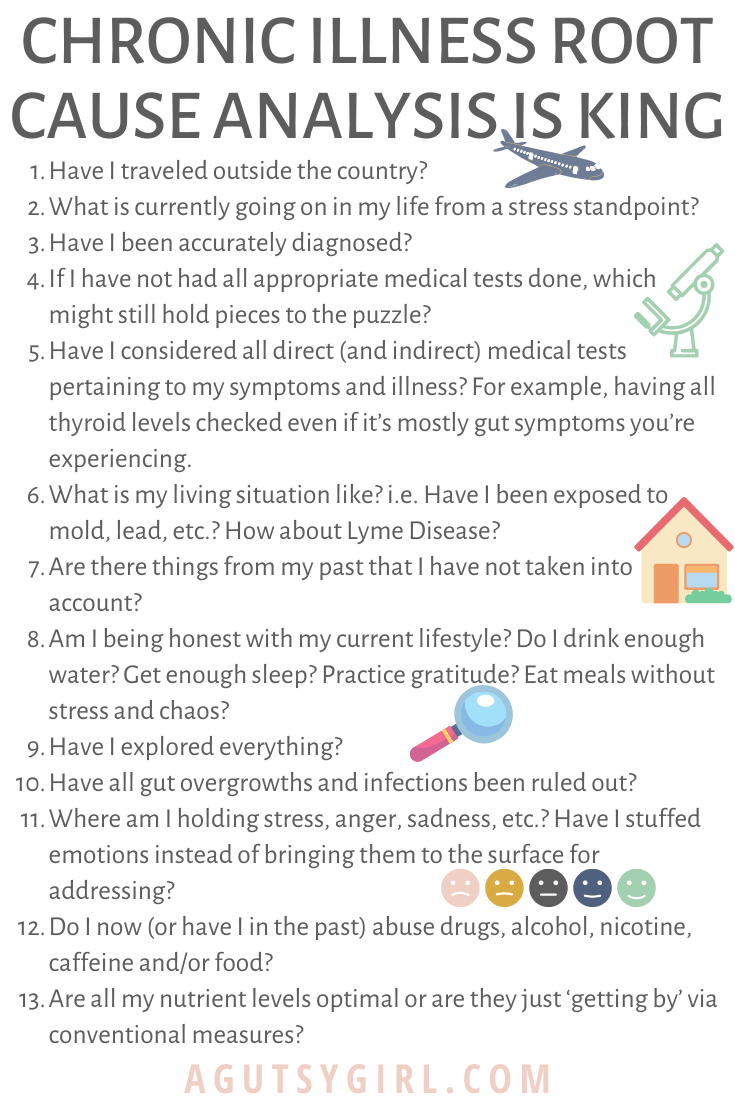 CHRONIC ILLNESS ROOT CAUSE ANALYSIS IS KING

1. Have I traveled outside the country?
2. What is currently going on in my life from a stress standpoint?
3. Have I been accurately diagnosed?
4. If I have not had all appropriate medical tests done, which might still hold pieces to the puzzle?
5. Have I considered all direct (and indirect) medical tests pertaining to my symptoms and illness? For example, having all thyroid levels checked even if it's mostly gut symptoms you're experiencing.
6. What is my living situation like? i.e. Have I been exposed to mold, lead, etc.? How about Lyme Disease?
7. Are there things from my past that I have not taken into account?
8. Am I being honest with my current lifestyle? Do I drink enough water? Get enough sleep? Practice gratitude? Eat meals without stress and chaos?
9. Have I explored everything?
10. Have all gut overgrowths and infections been ruled out?
11. Where am I holding stress, anger, sadness, etc.? Have I stuffed emotions instead of bringing them to the surface for addressing?
12. Do I now (or have I in the past) abuse drugs, alcohol, nicotine, caffeine and/or food?
13. Are all my nutrient levels optimal or are they just 'getting by' via conventional measures?

AGUTSYGIRL.COM