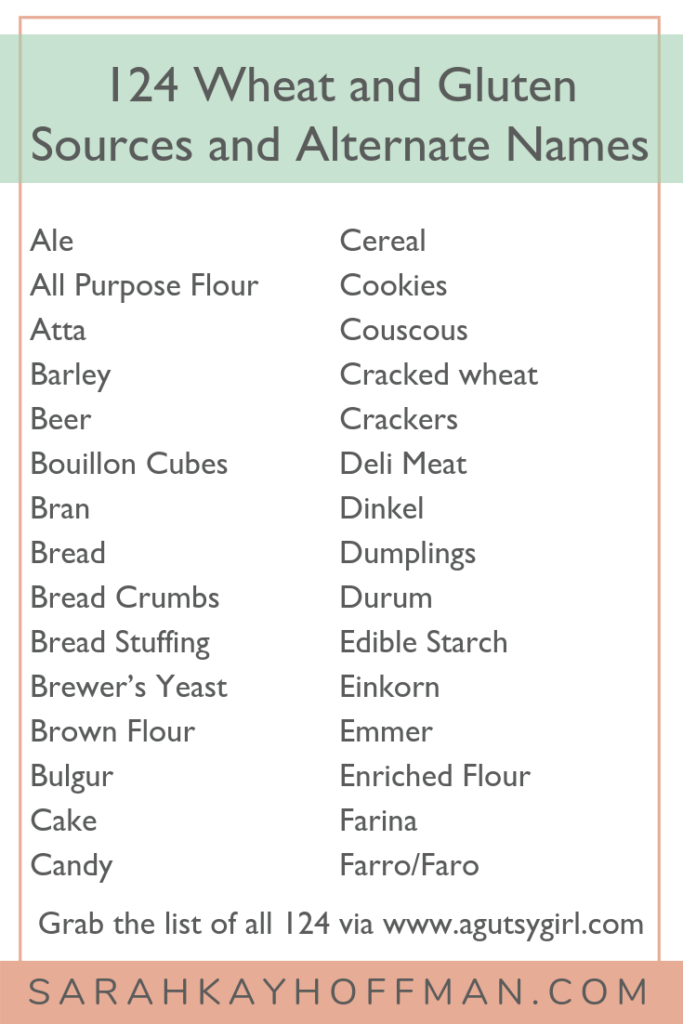 124 Wheat and Gluten Sources and Alternate Names

Ale
All Purpose Flour
Atta
Barley
Beer
Bouillon Cubes
Bran
Bread
Bread Crumbs
Bread Stuffing
Brewer's Yeast
Brown Flour
Bulgur
Cake
Candy

Cereal
Cookies
Couscous
Cracked wheat
Crackers
Deli Meat
Dinkel
Dumplings
Durum
Edible Starch
Einkorn
Emmer
Enriched Flour
Farina
Farro/Faro

Grab the list of all 124 via www.agutsygirl.com

SARAHKAYHOFFMAN.COM